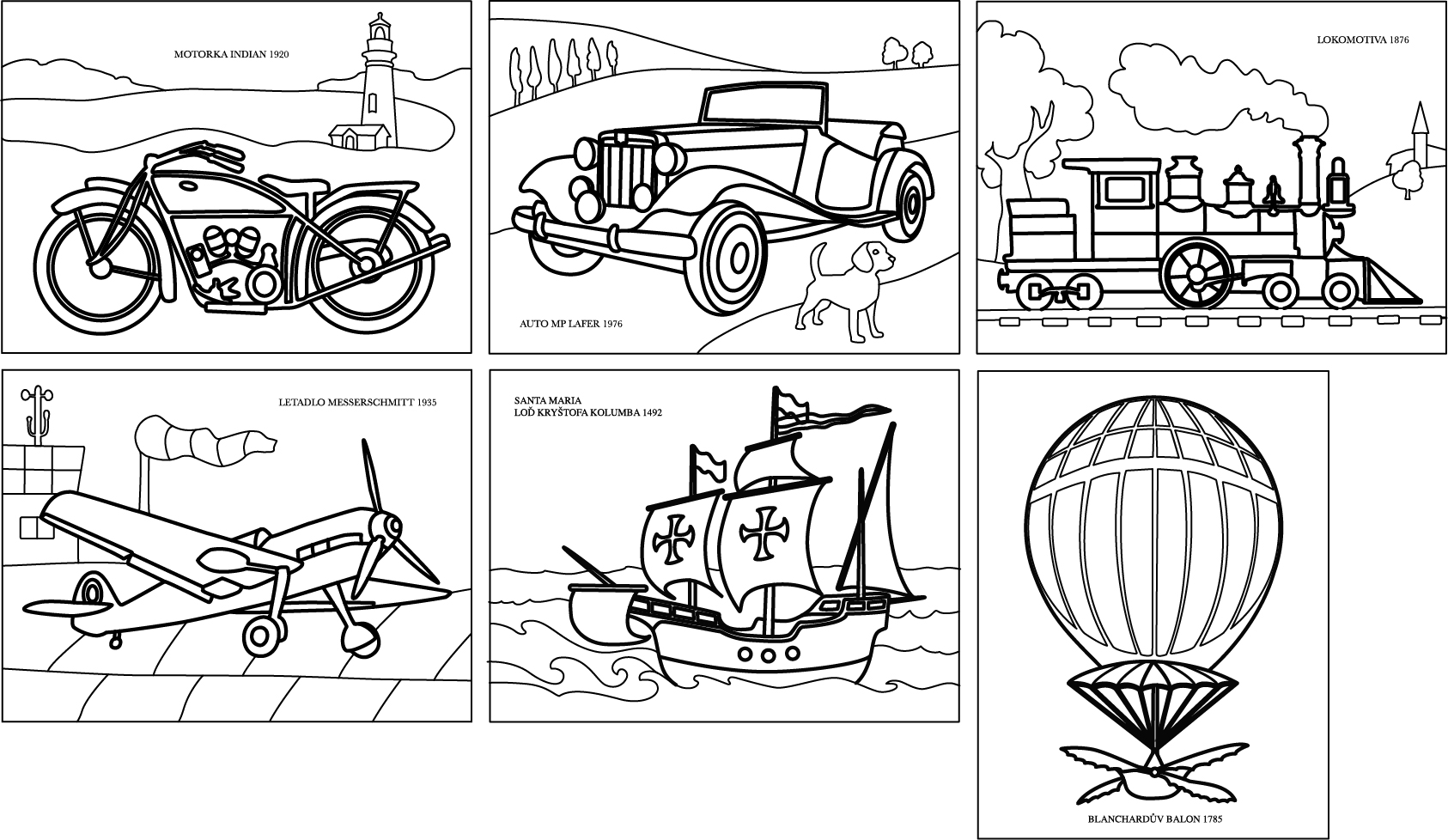 MOTORKA INDIAN 1920

AUTO MP LAFER 1976

LOKOMOTIVA 1876

LETADLO MESSERSCHMITT 1935

SANTA MARIA
LOĎ KRYŠTOFA KOLUMBA 1492

BLANCHARDŮV BALON 1785